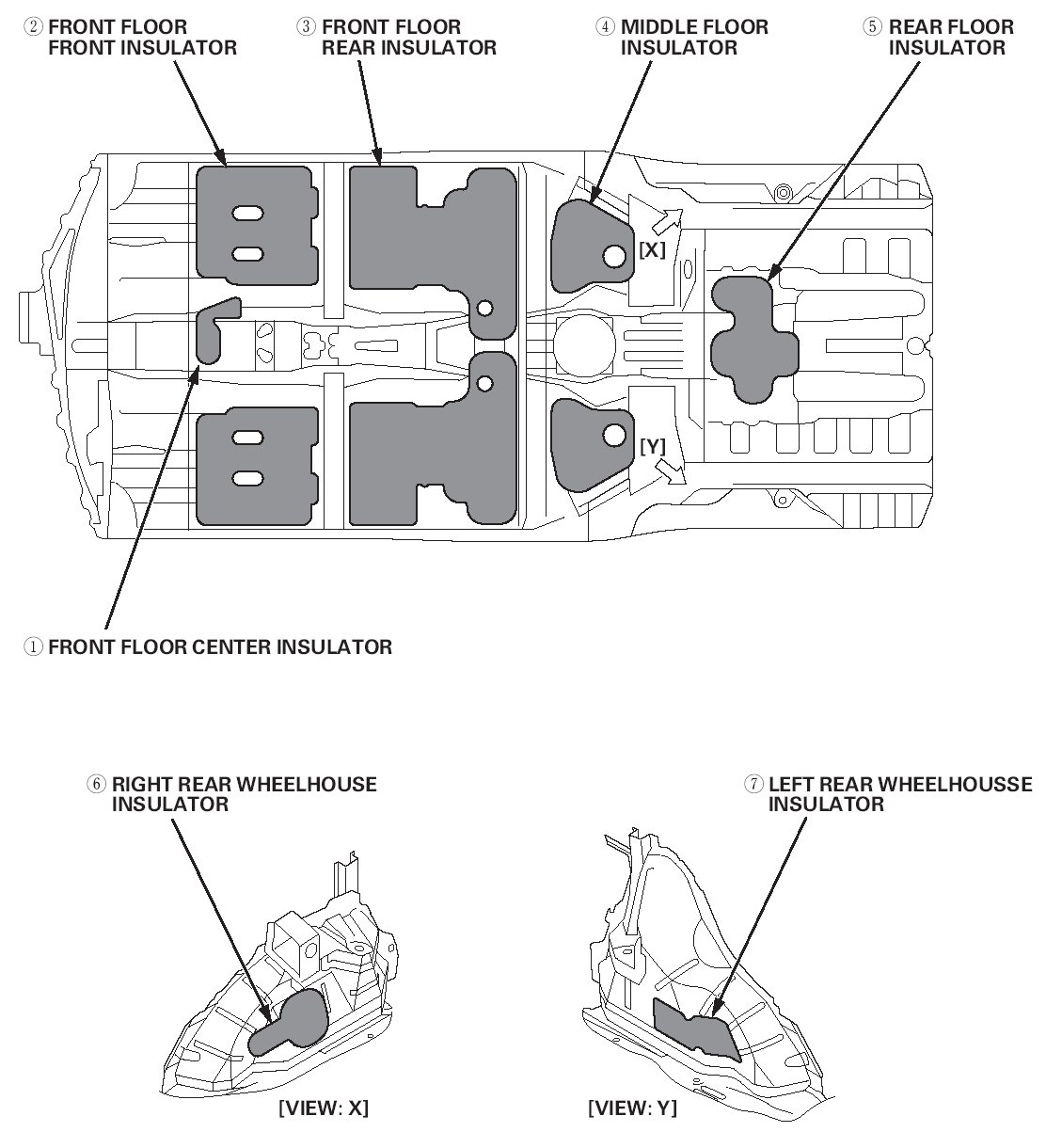 ② FRONT FLOOR FRONT INSULATOR

③ FRONT FLOOR REAR INSULATOR

④ MIDDLE FLOOR INSULATOR

⑤ REAR FLOOR INSULATOR

[X]

[Y]

① FRONT FLOOR CENTER INSULATOR

⑥ RIGHT REAR WHEELHOUSE INSULATOR

⑦ LEFT REAR WHEELHOUSSE INSULATOR

[VIEW: X]

[VIEW: Y]