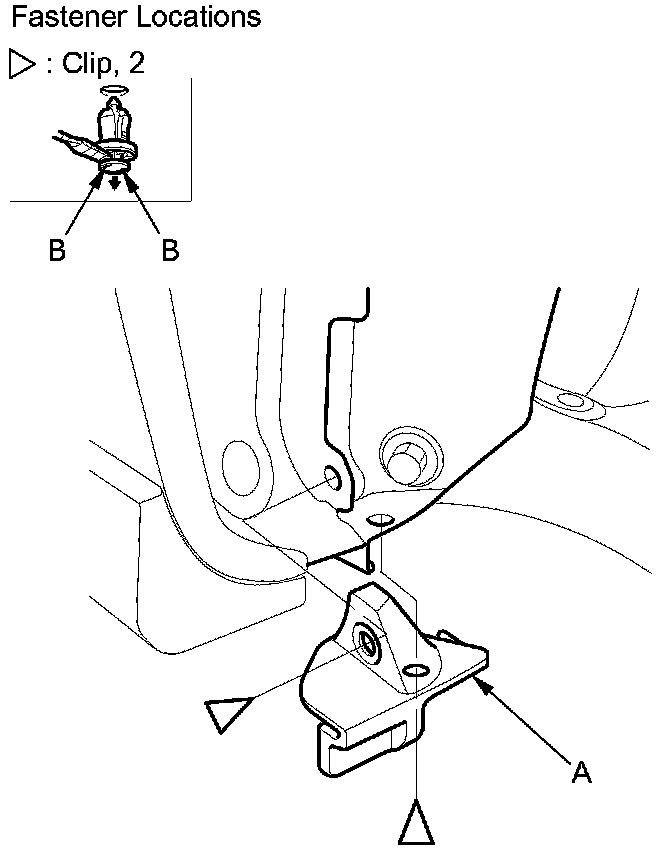 Fastener Locations

▷ : Clip, 2

B B

A