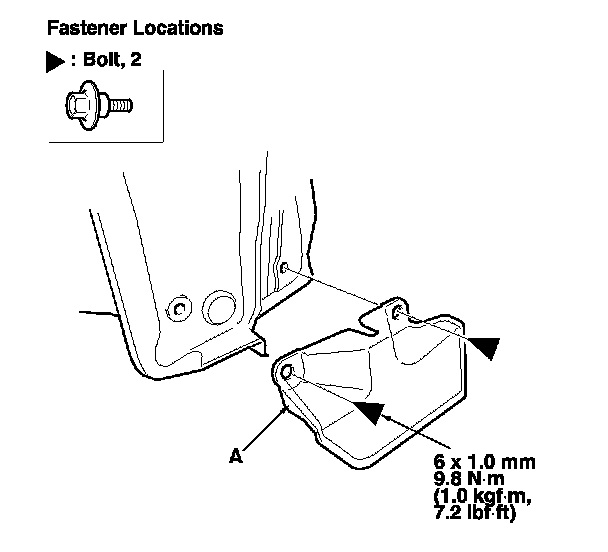 Fastener Locations

▶ : Bolt, 2

A

6 x 1.0 mm
9.8 N·m
(1.0 kgf·m,
7.2 lbf·ft)