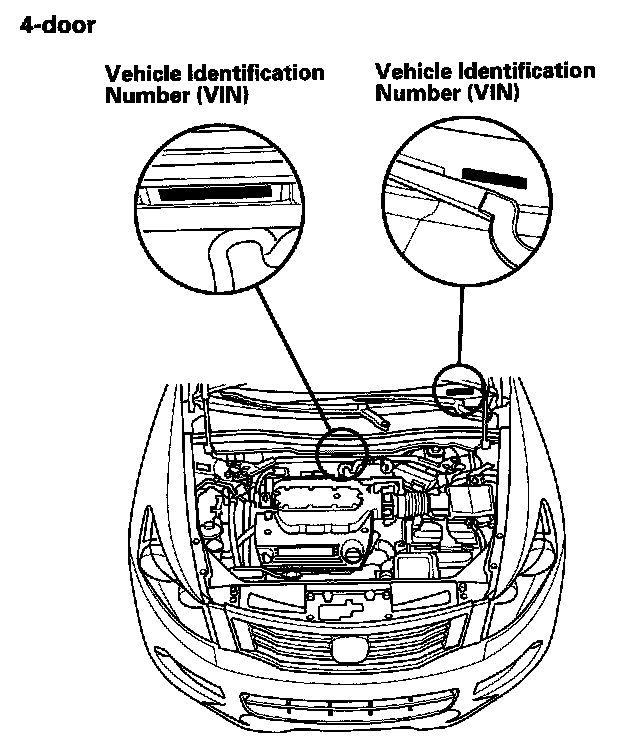 4-door

Vehicle Identification Number (VIN)

Vehicle Identification Number (VIN)