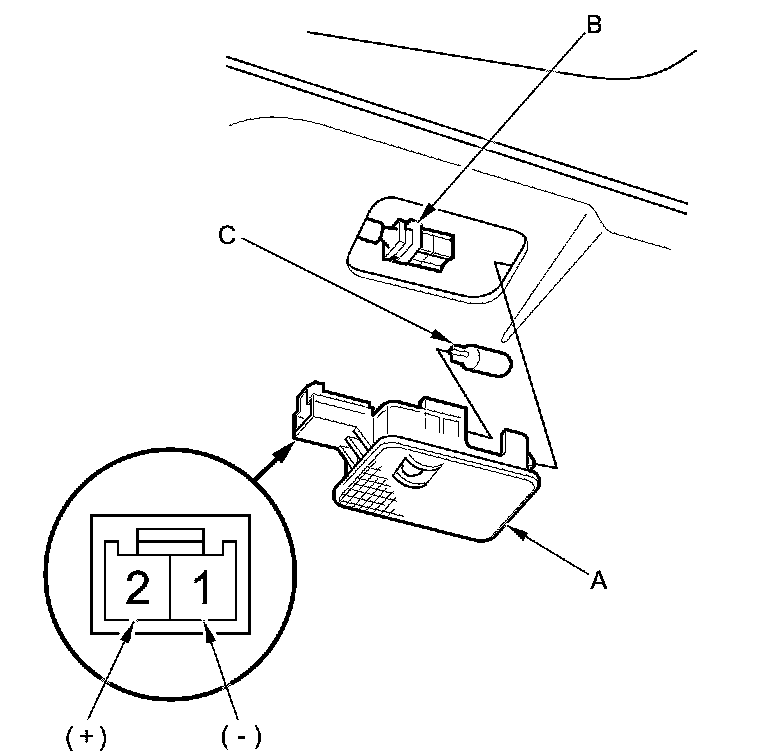 B
C
A
2
1
(+)
(-)