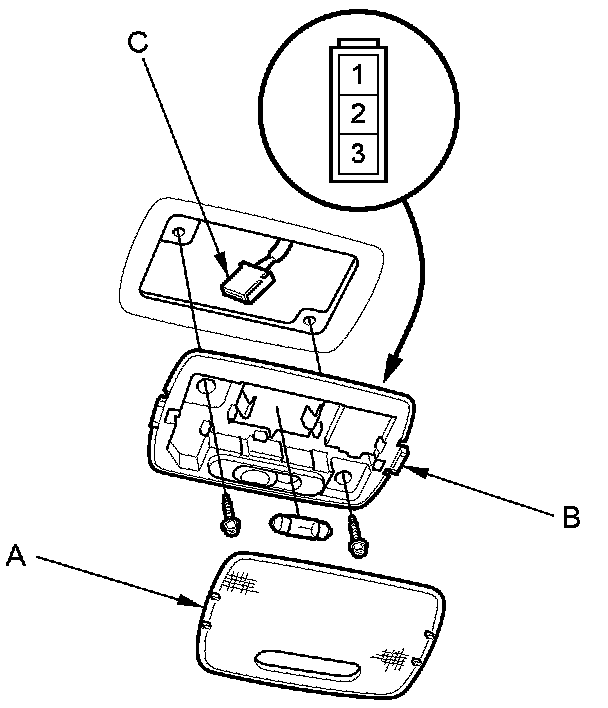 C

1
2
3

B

A