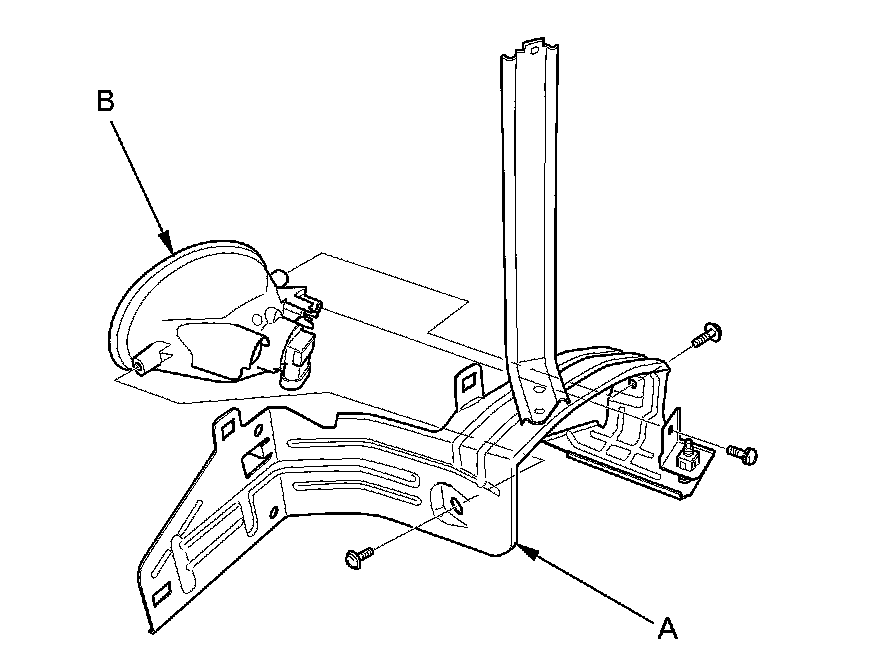 B

A