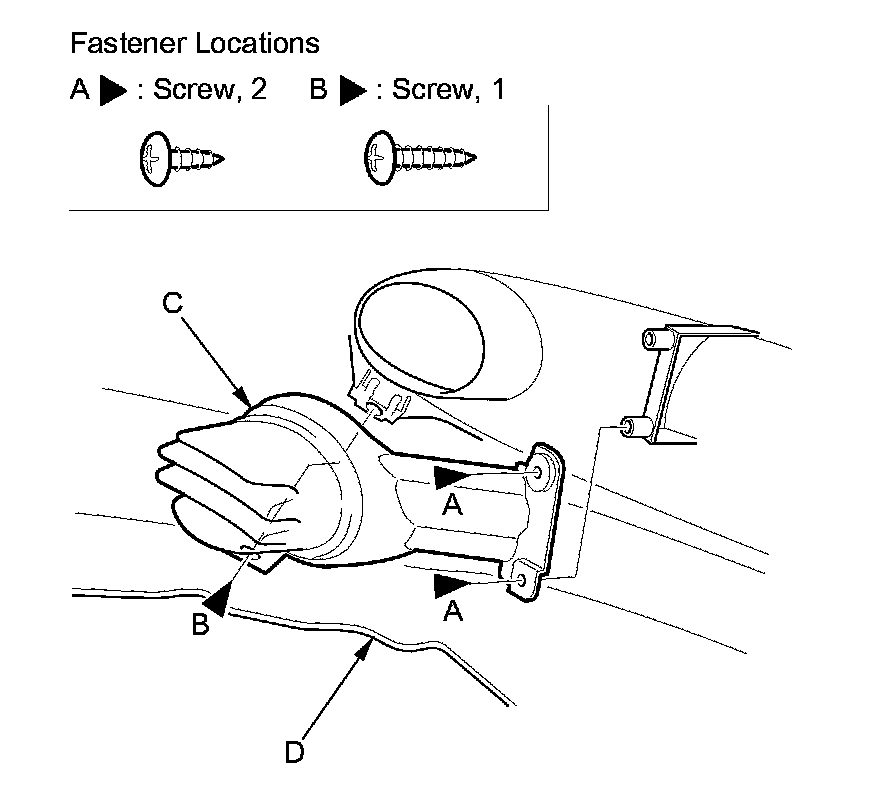 Fastener Locations

A ▶ : Screw, 2 B ▶ : Screw, 1

C

A

A

B

D