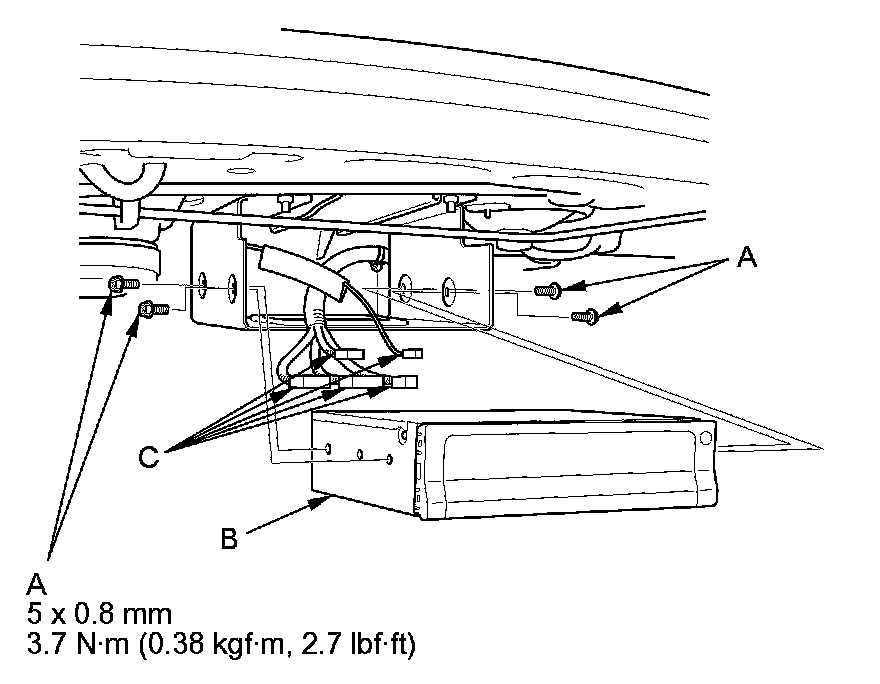 A

C

B

A
5 x 0.8 mm
3.7 N·m (0.38 kgf·m, 2.7 lbf·ft)