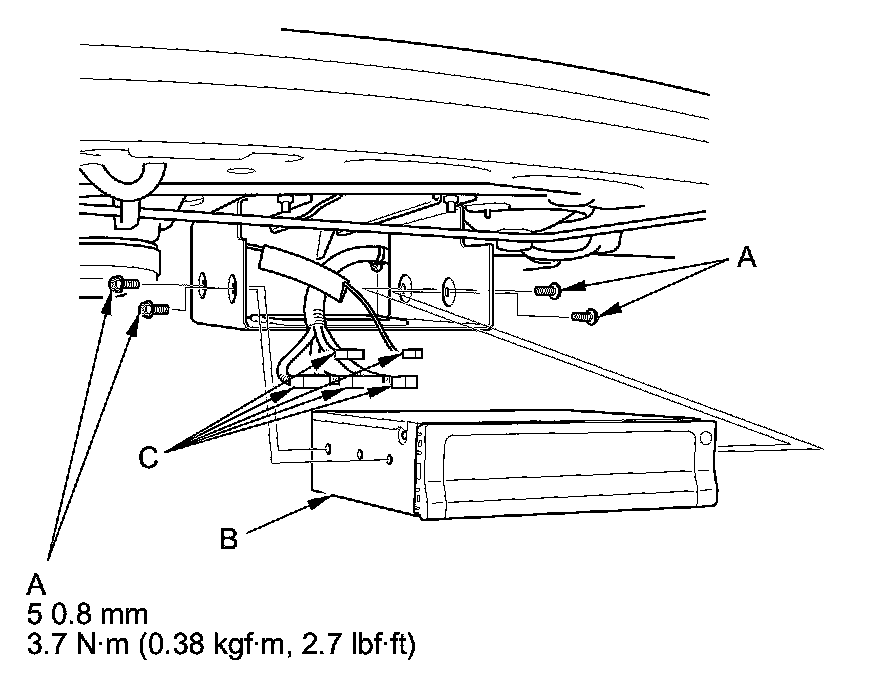 A

C

B

A
5 0.8 mm
3.7 N·m (0.38 kgf·m, 2.7 lbf·ft)