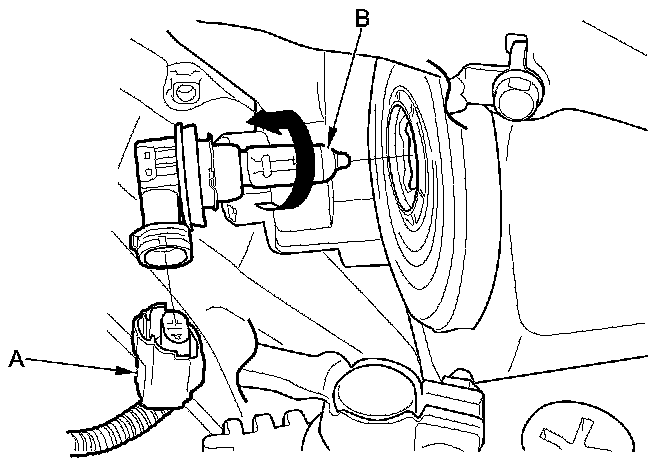 B

A