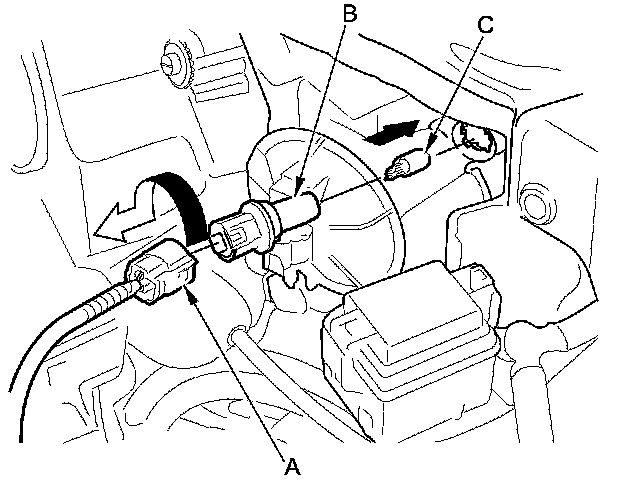 B
C
A