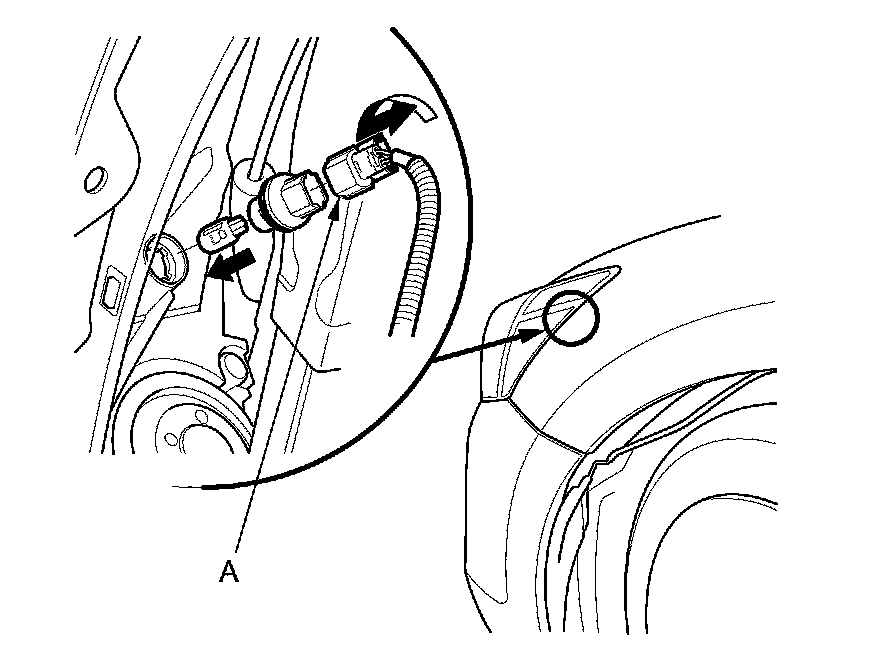 A