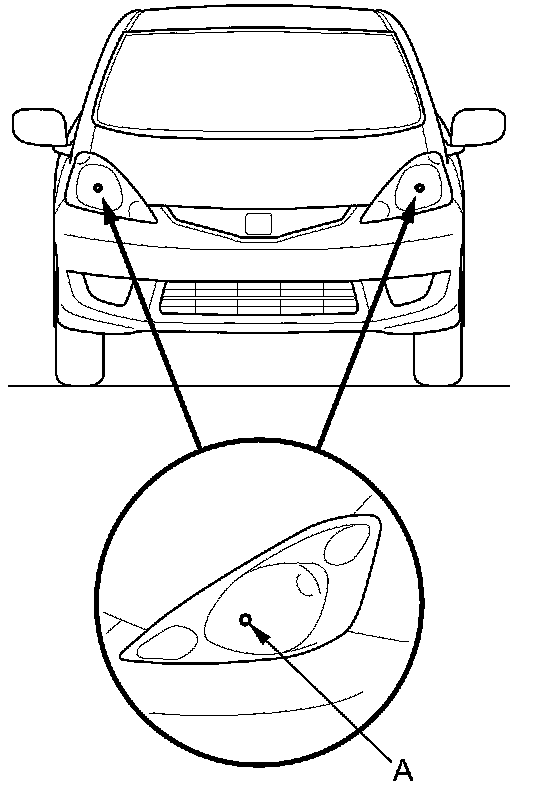 A