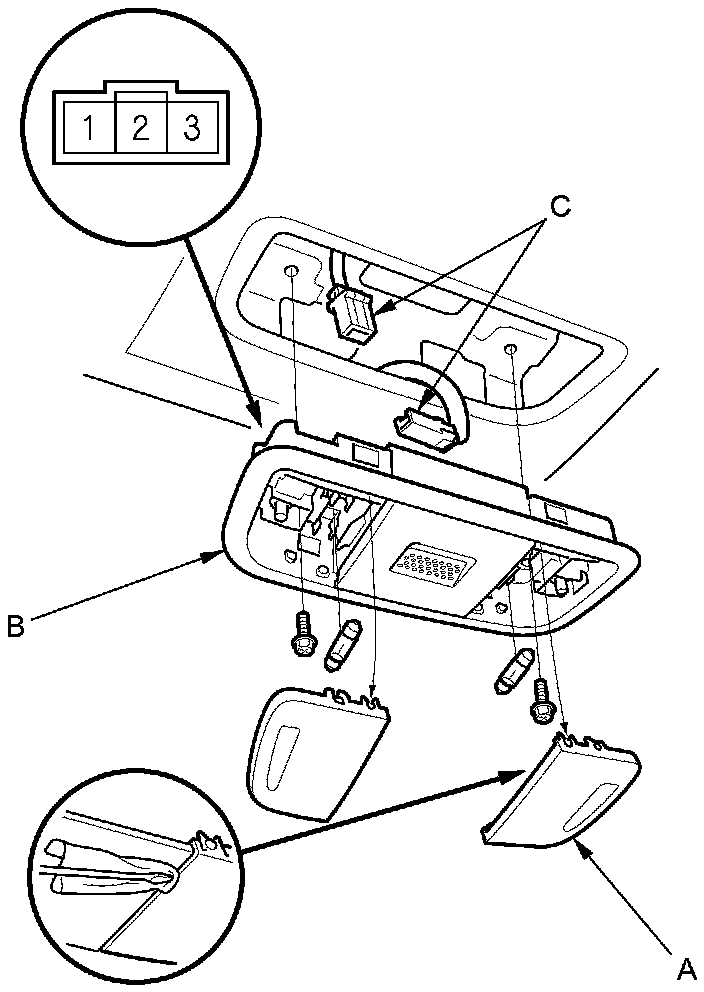 1 2 3

C

B

A