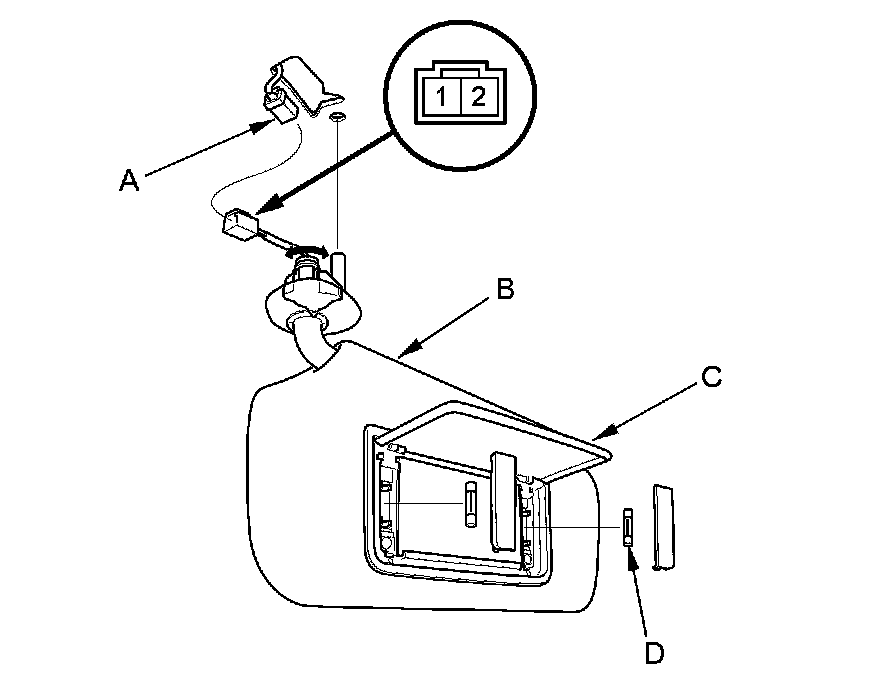 1 2

A

B

C

D