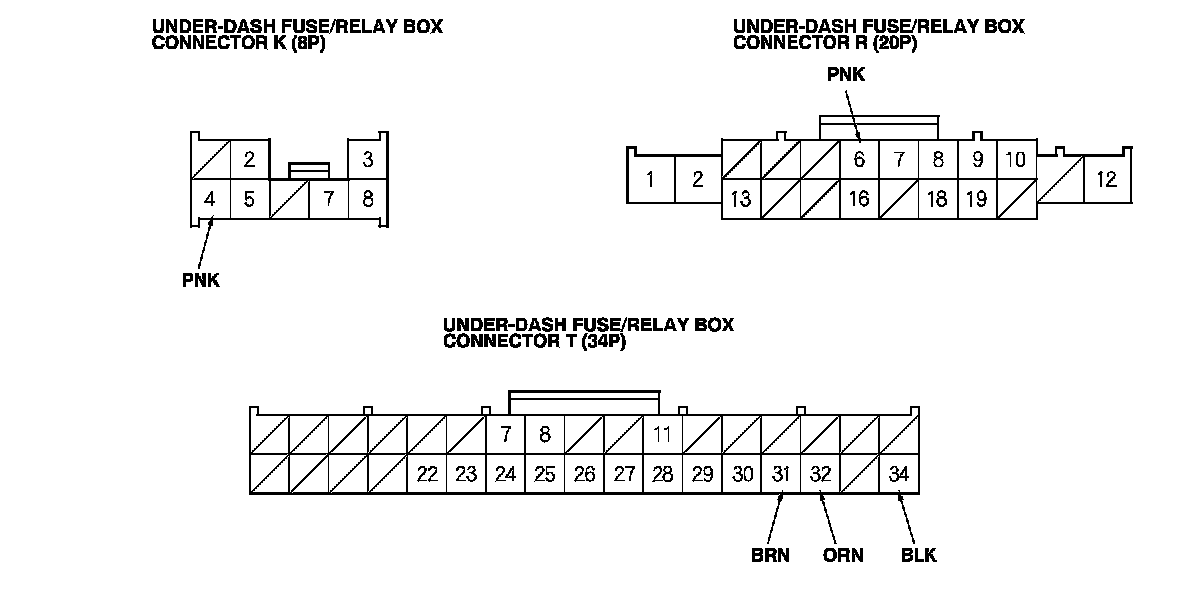 UNDER-DASH FUSE/RELAY BOX
CONNECTOR K (8P)

2
3
4
5
7
8

PNK

UNDER-DASH FUSE/RELAY BOX
CONNECTOR R (20P)

PNK

1
2
6
7
8
9
10
12
13
16
18
19

UNDER-DASH FUSE/RELAY BOX
CONNECTOR T (34P)

7
8
11
22
23
24
25
26
27
28
29
30
31
32
34

BRN
ORN
BLK