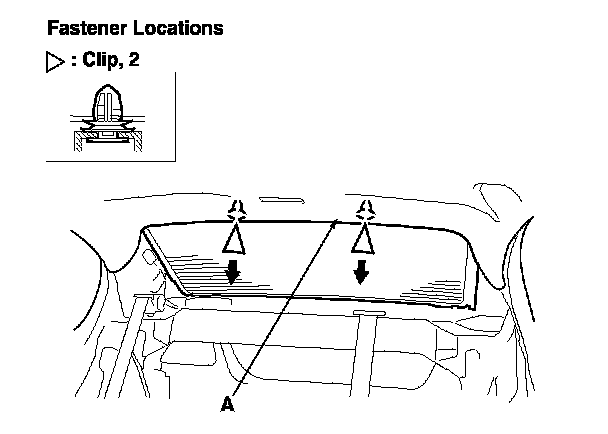 Fastener Locations

▷ : Clip, 2

A