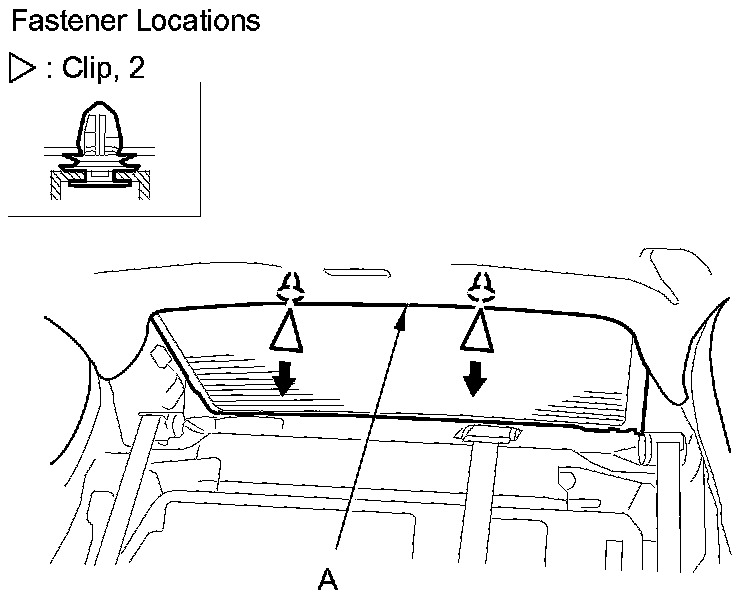 Fastener Locations

▷ : Clip, 2

A