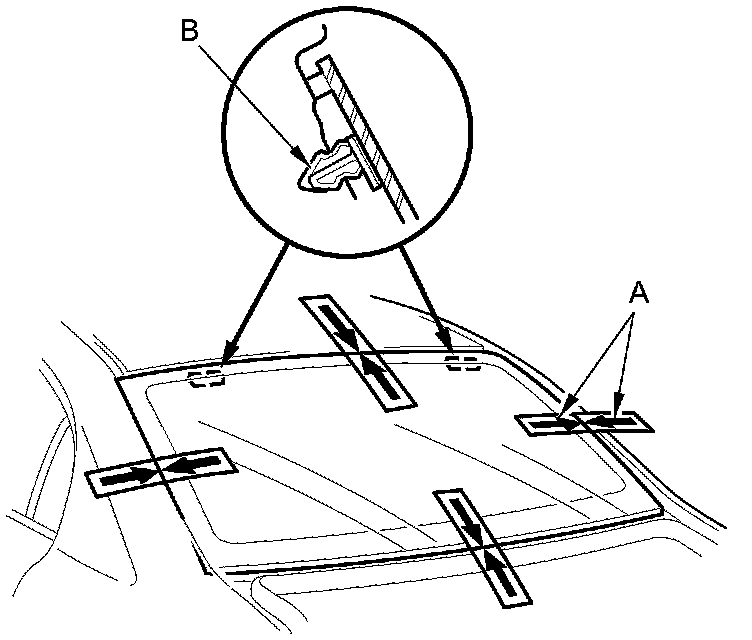 B

A