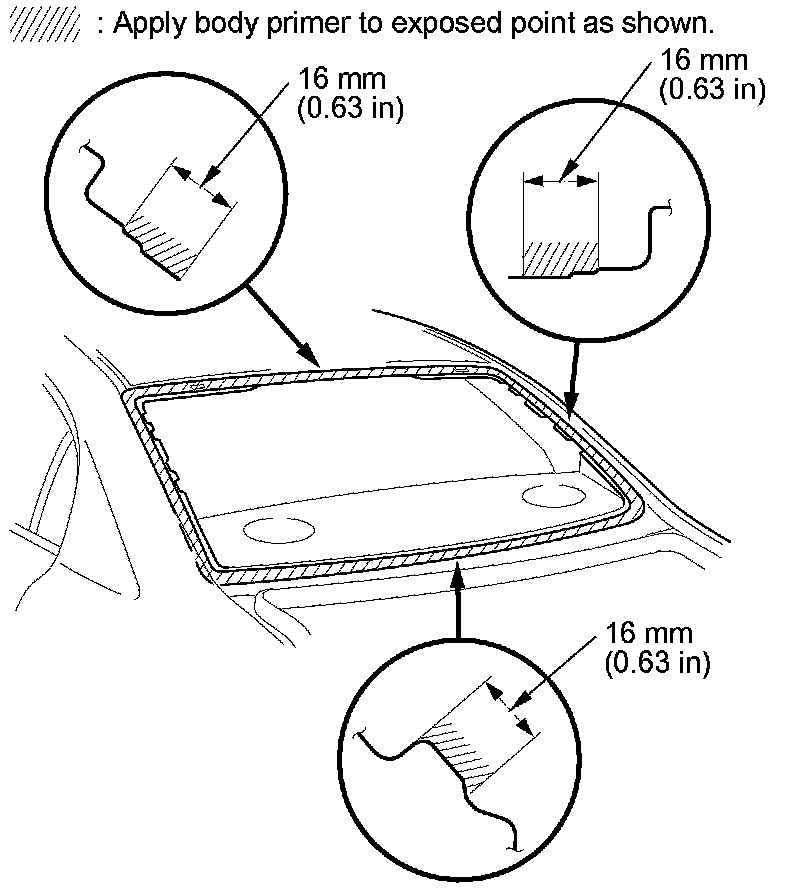 : Apply body primer to exposed point as shown.

16 mm
(0.63 in)

16 mm
(0.63 in)

16 mm
(0.63 in)