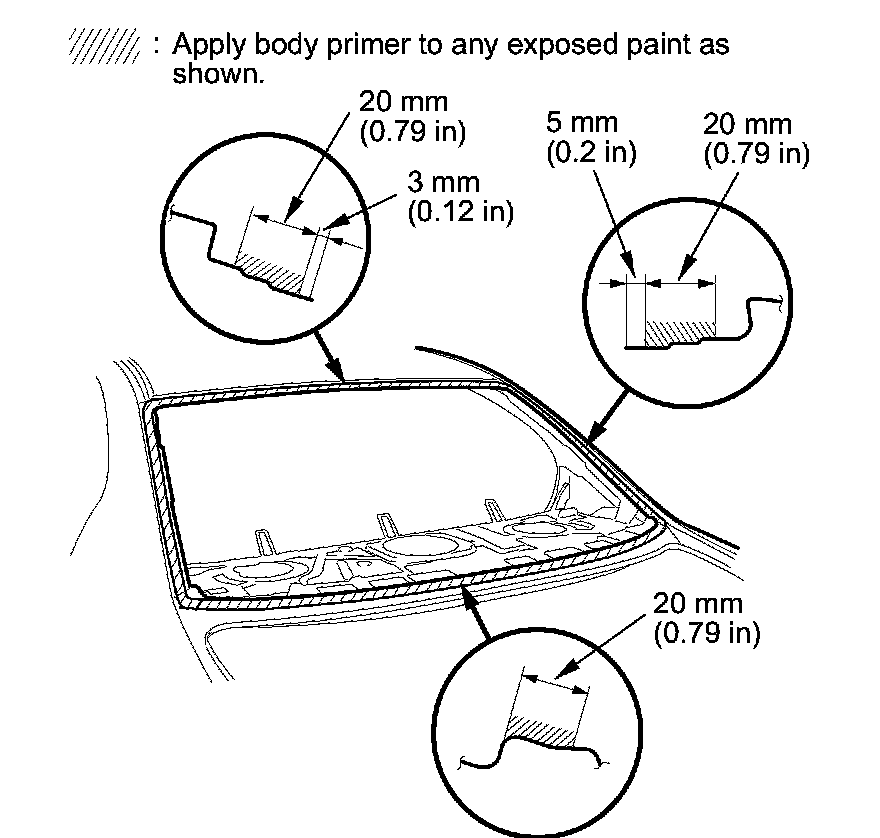 : Apply body primer to any exposed paint as shown.

20 mm
(0.79 in)

3 mm
(0.12 in)

5 mm
(0.2 in)

20 mm
(0.79 in)

20 mm
(0.79 in)