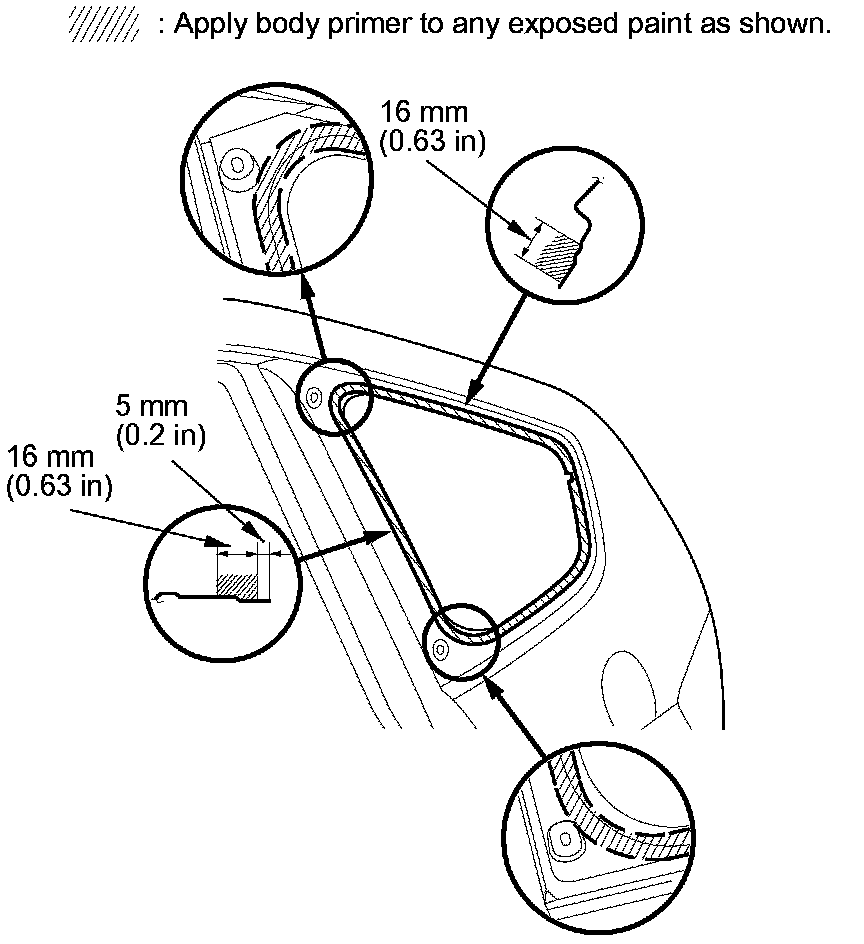 : Apply body primer to any exposed paint as shown.

16 mm
(0.63 in)

5 mm
(0.2 in)

16 mm
(0.63 in)