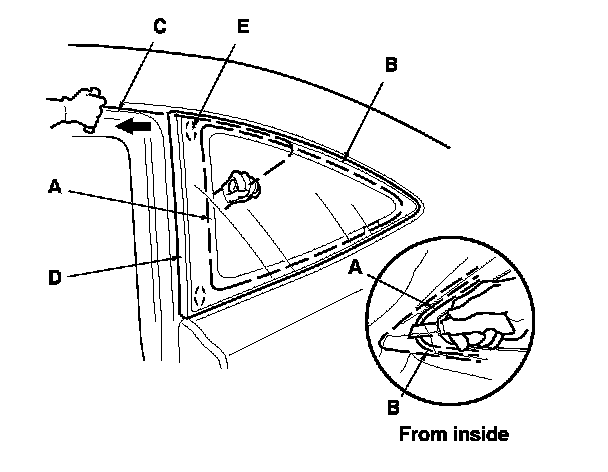 C
E
B
A
D
A
B
From inside