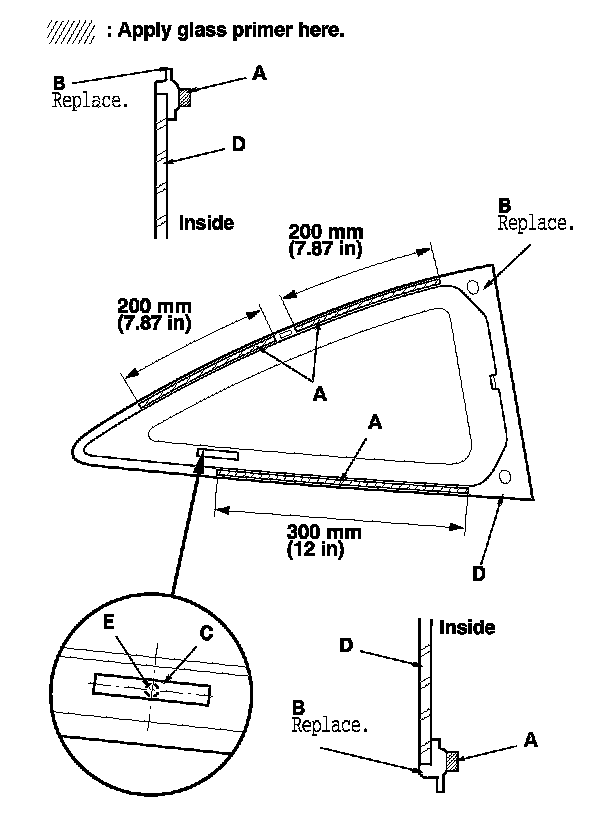 : Apply glass primer here.

B
Replace.

A

D

Inside

200 mm
(7.87 in)

B
Replace.

200 mm
(7.87 in)

A

A

300 mm
(12 in)

D

E

C

Inside

D

B
Replace.

A