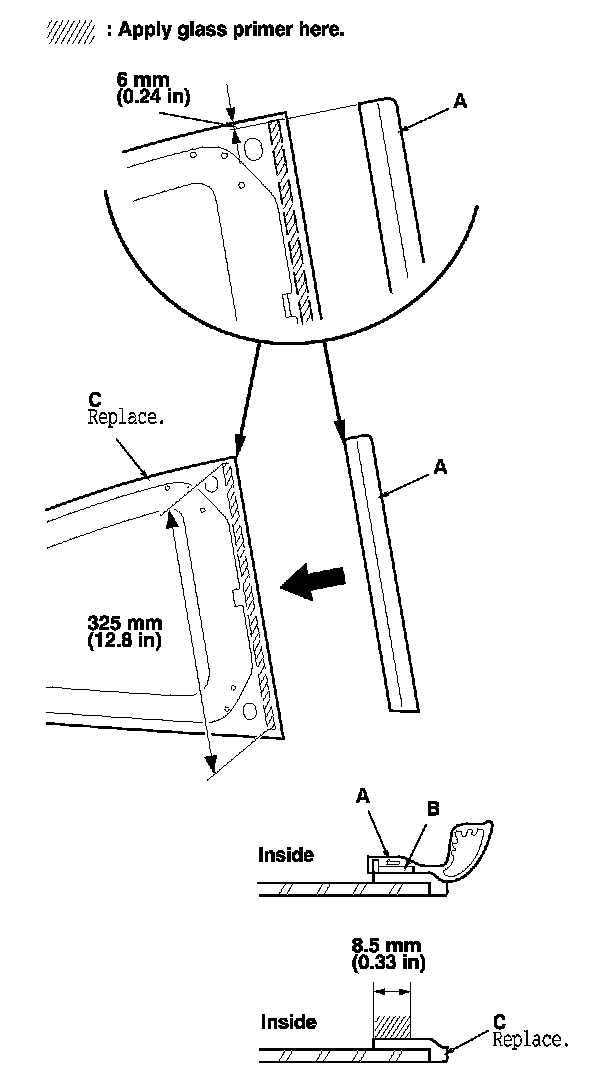 : Apply glass primer here.

6 mm (0.24 in)

A

C
Replace.

A

325 mm (12.8 in)

A

B

Inside

8.5 mm (0.33 in)

Inside

C
Replace.