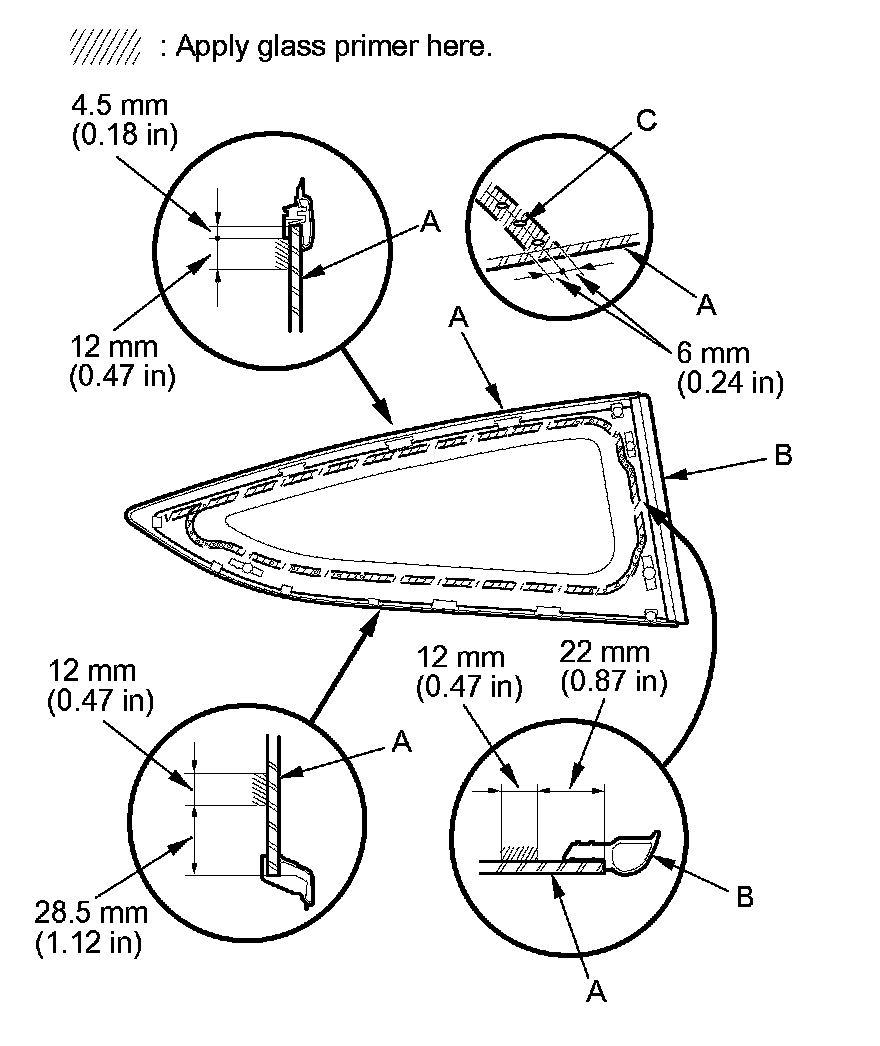 : Apply glass primer here.

4.5 mm
(0.18 in)

A

12 mm
(0.47 in)

C

A

6 mm
(0.24 in)

A

B

12 mm
(0.47 in)

A

28.5 mm
(1.12 in)

12 mm
(0.47 in)

22 mm
(0.87 in)

B

A