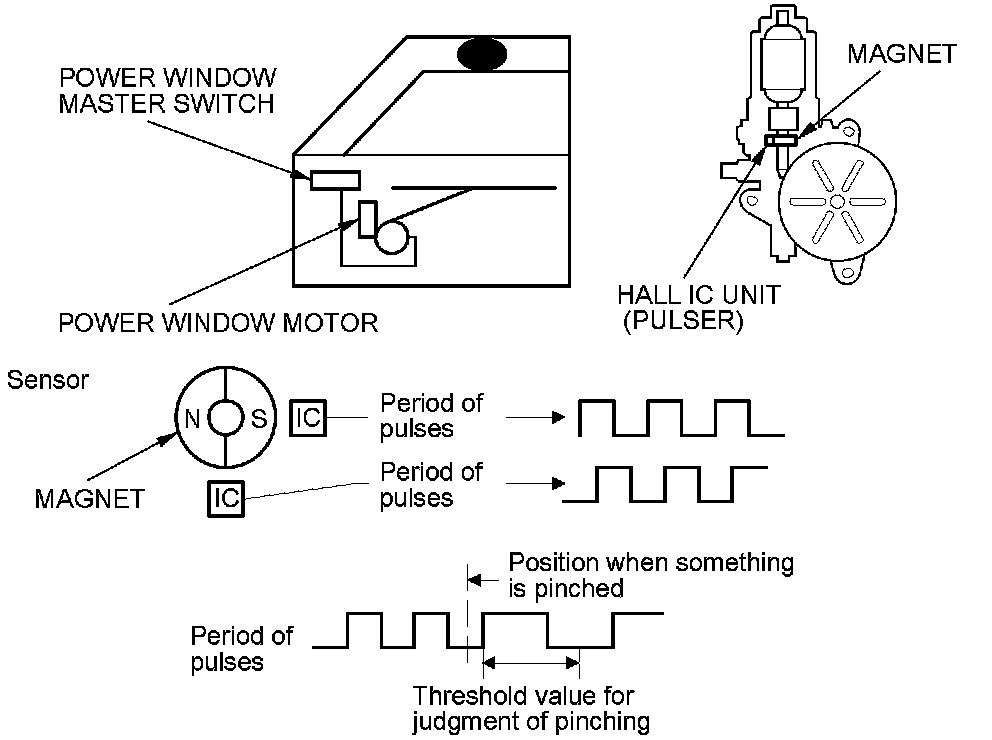 POWER WINDOW MASTER SWITCH

MAGNET

POWER WINDOW MOTOR

HALL IC UNIT (PULSER)

Sensor

N

S

IC

Period of pulses

MAGNET

IC

Period of pulses

Position when something is pinched

Period of pulses

Threshold value for judgment of pinching