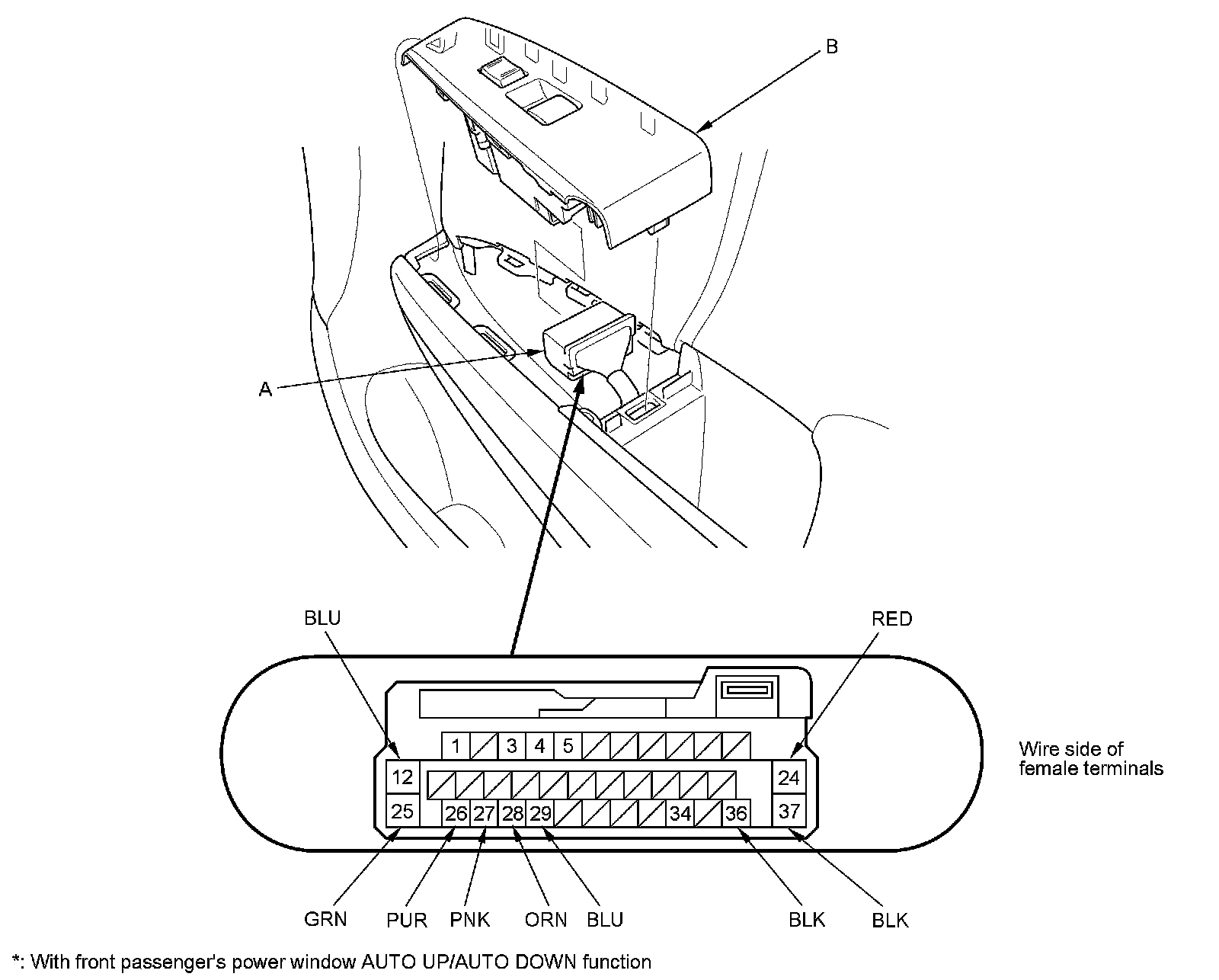 B

A

BLU

RED

1 3 4 5

12

24

25 26 27 28 29 34 36 37

Wire side of female terminals

GRN PUR PNK ORN BLU BLK BLK

*: With front passenger's power window AUTO UP/AUTO DOWN function