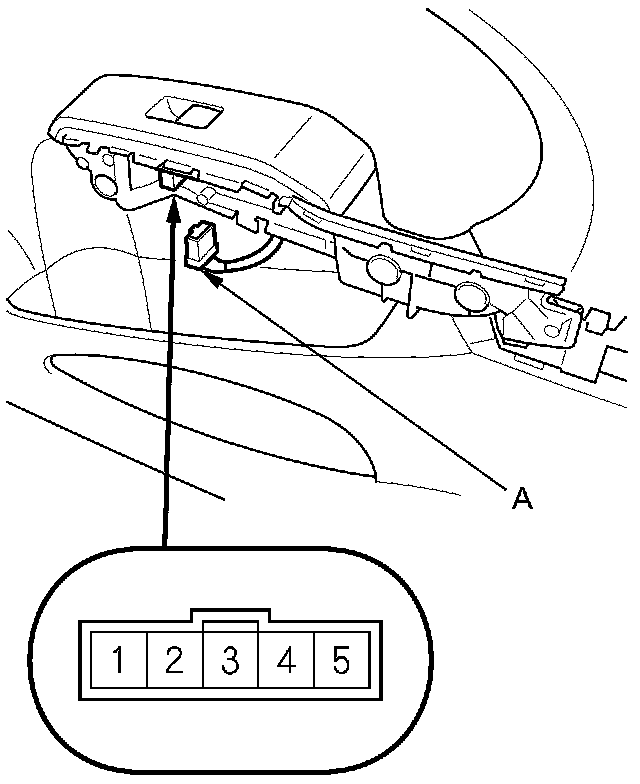 A

1 2 3 4 5