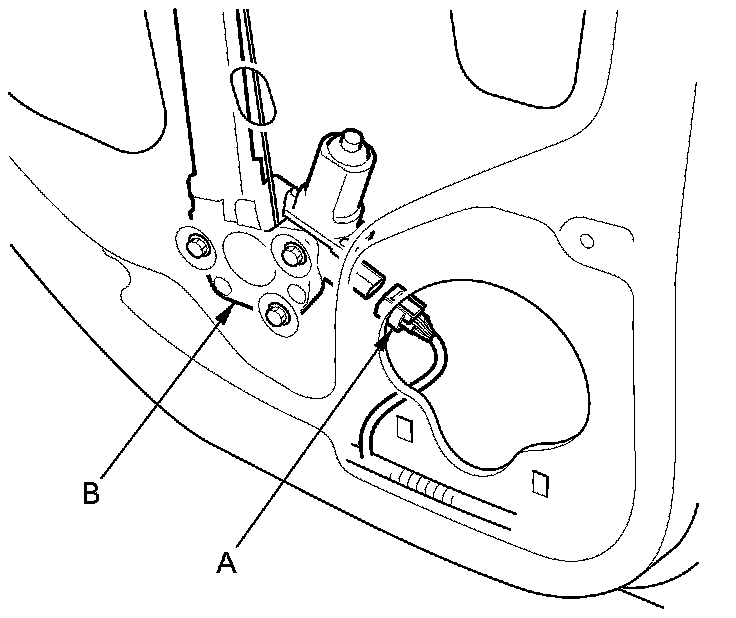 B

A