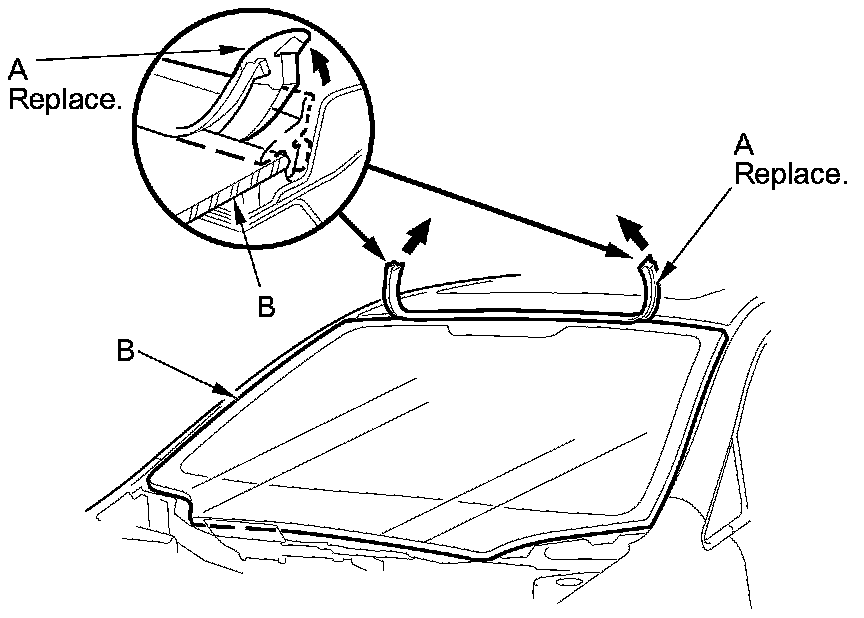 A
Replace.

A
Replace.

B

B