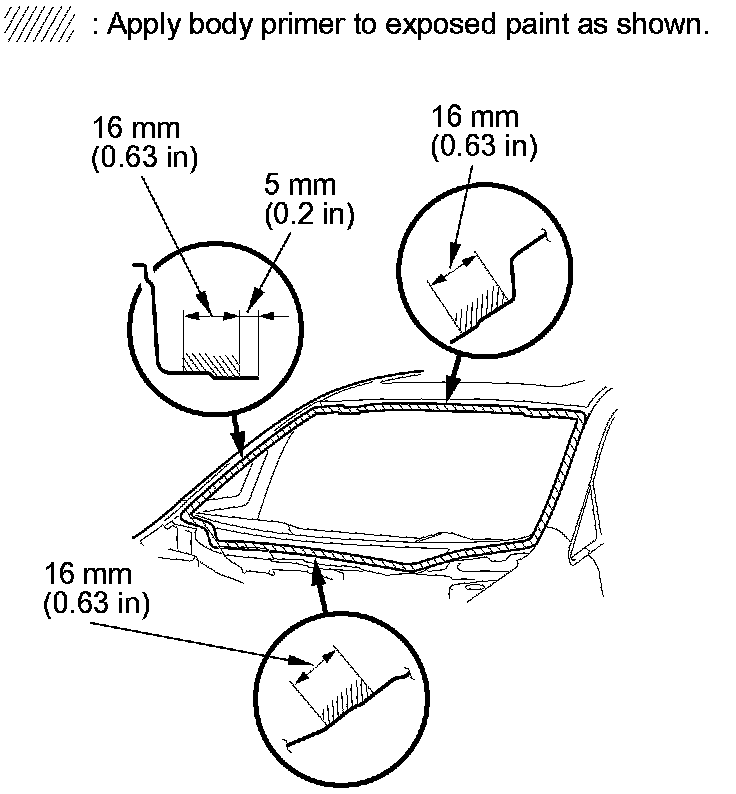 : Apply body primer to exposed paint as shown.

16 mm
(0.63 in)

5 mm
(0.2 in)

16 mm
(0.63 in)

16 mm
(0.63 in)