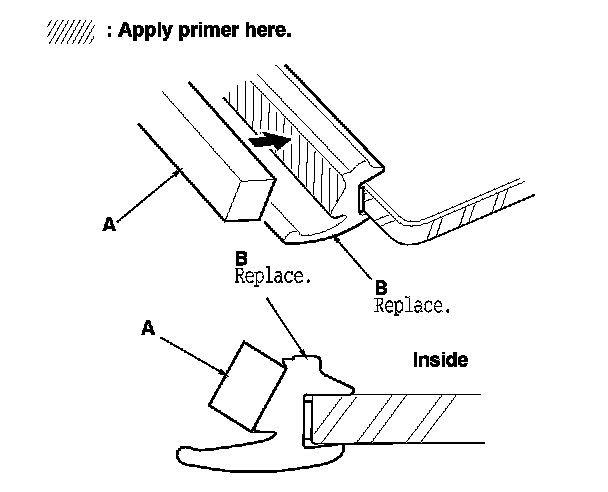 : Apply primer here.

A

B
Replace.

B
Replace.

A

Inside