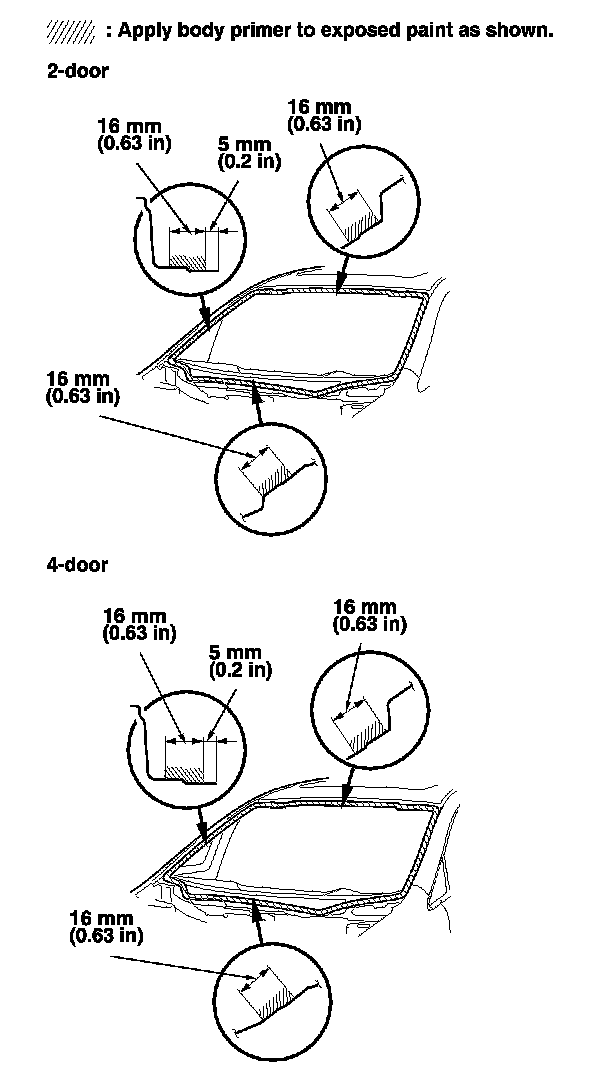 : Apply body primer to exposed paint as shown.

2-door

16 mm (0.63 in)

5 mm (0.2 in)

16 mm (0.63 in)

16 mm (0.63 in)

4-door

16 mm (0.63 in)

5 mm (0.2 in)

16 mm (0.63 in)

16 mm (0.63 in)