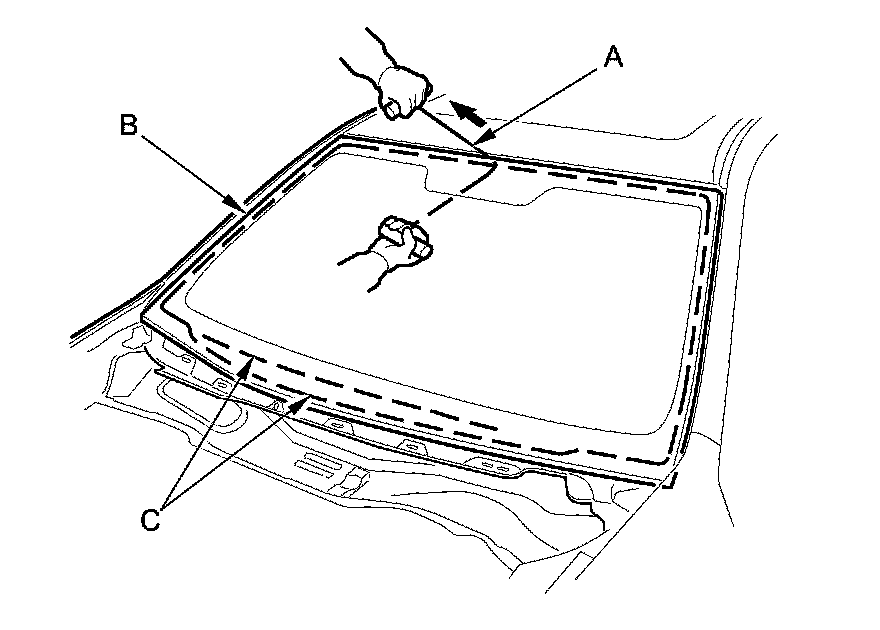 A
B
C