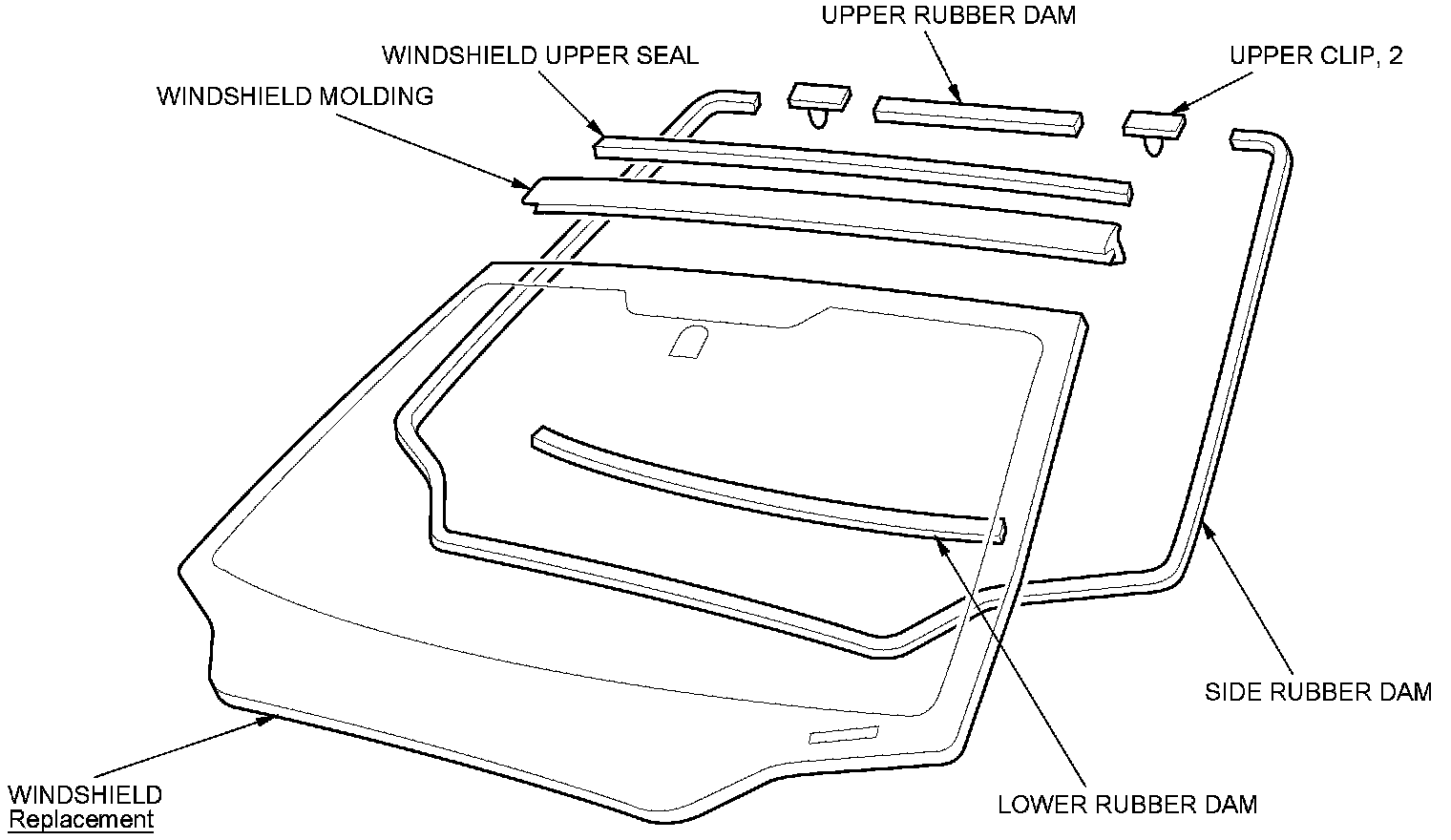 UPPER RUBBER DAM
WINDSHIELD UPPER SEAL
UPPER CLIP, 2
WINDSHIELD MOLDING
SIDE RUBBER DAM
WINDSHIELD
Replacement
LOWER RUBBER DAM