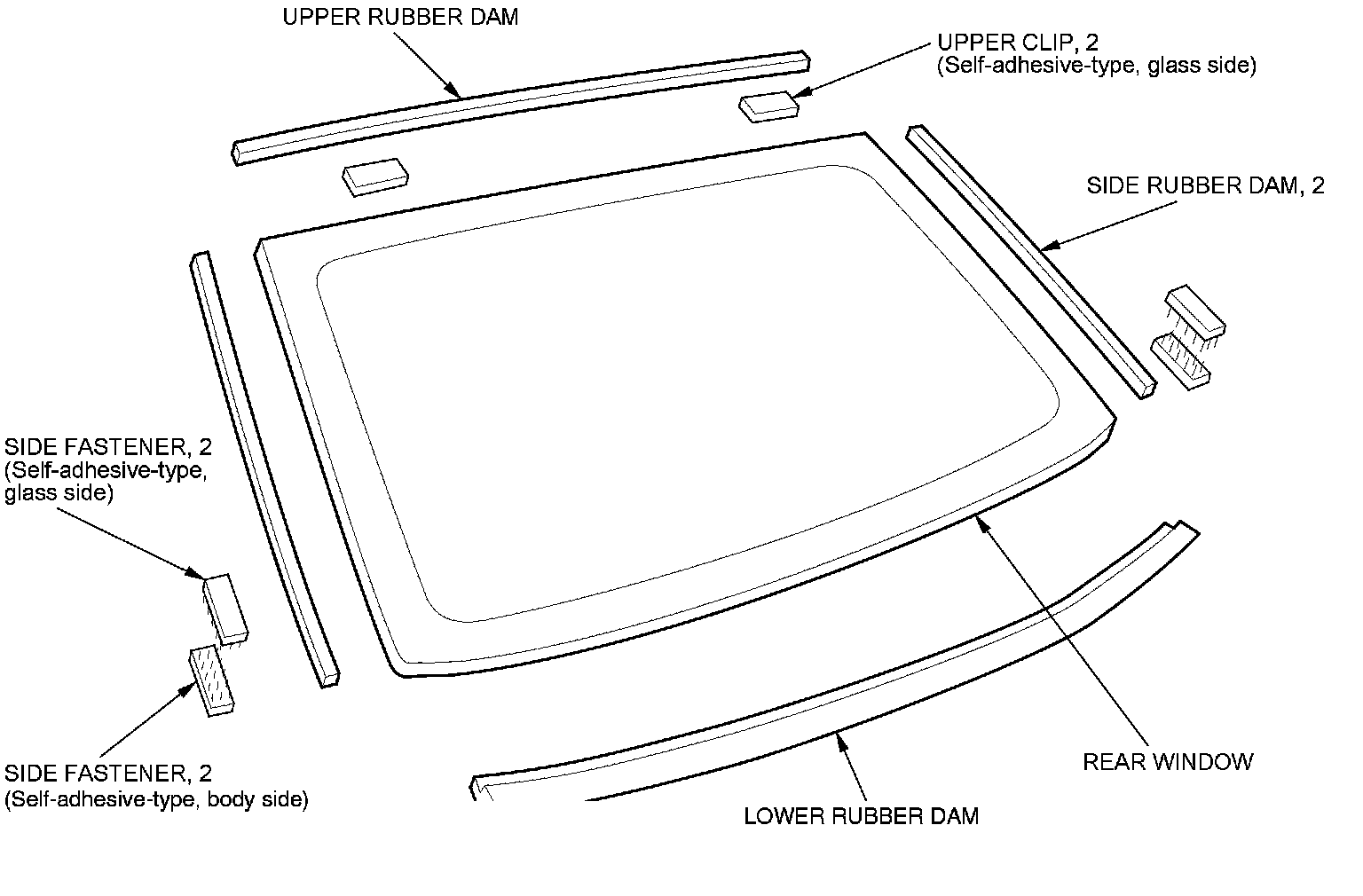 UPPER RUBBER DAM

UPPER CLIP, 2
(Self-adhesive-type, glass side)

SIDE RUBBER DAM, 2

SIDE FASTENER, 2
(Self-adhesive-type, glass side)

SIDE FASTENER, 2
(Self-adhesive-type, body side)

REAR WINDOW

LOWER RUBBER DAM