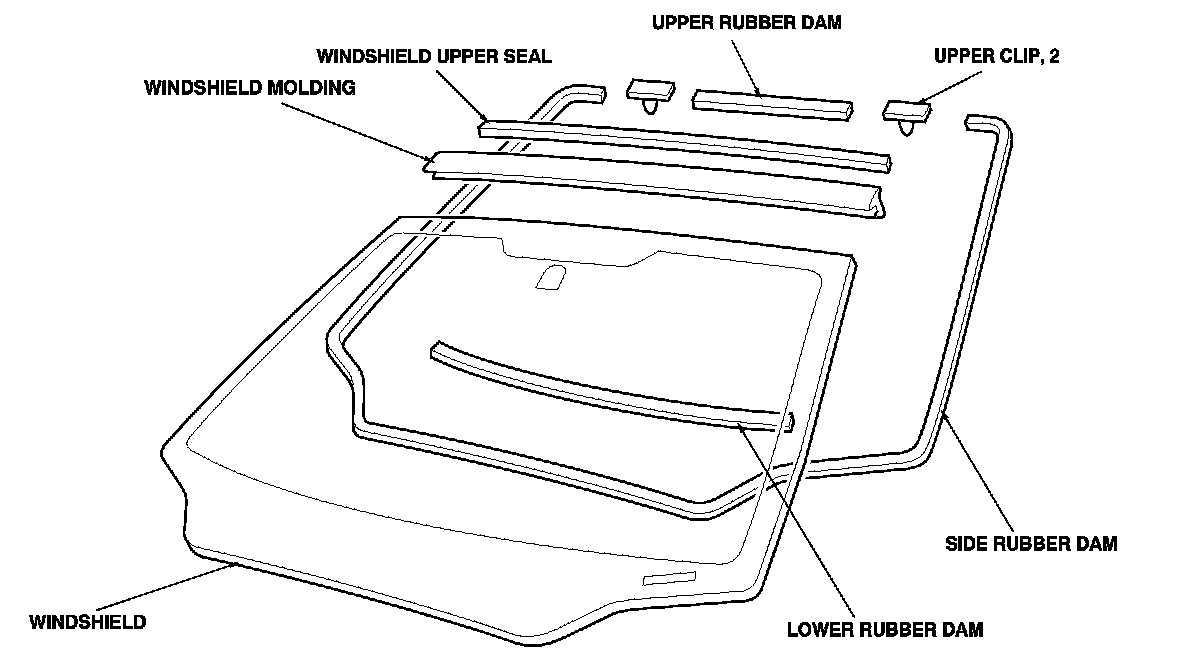 UPPER RUBBER DAM
WINDSHIELD UPPER SEAL
UPPER CLIP, 2
WINDSHIELD MOLDING
SIDE RUBBER DAM
WINDSHIELD
LOWER RUBBER DAM