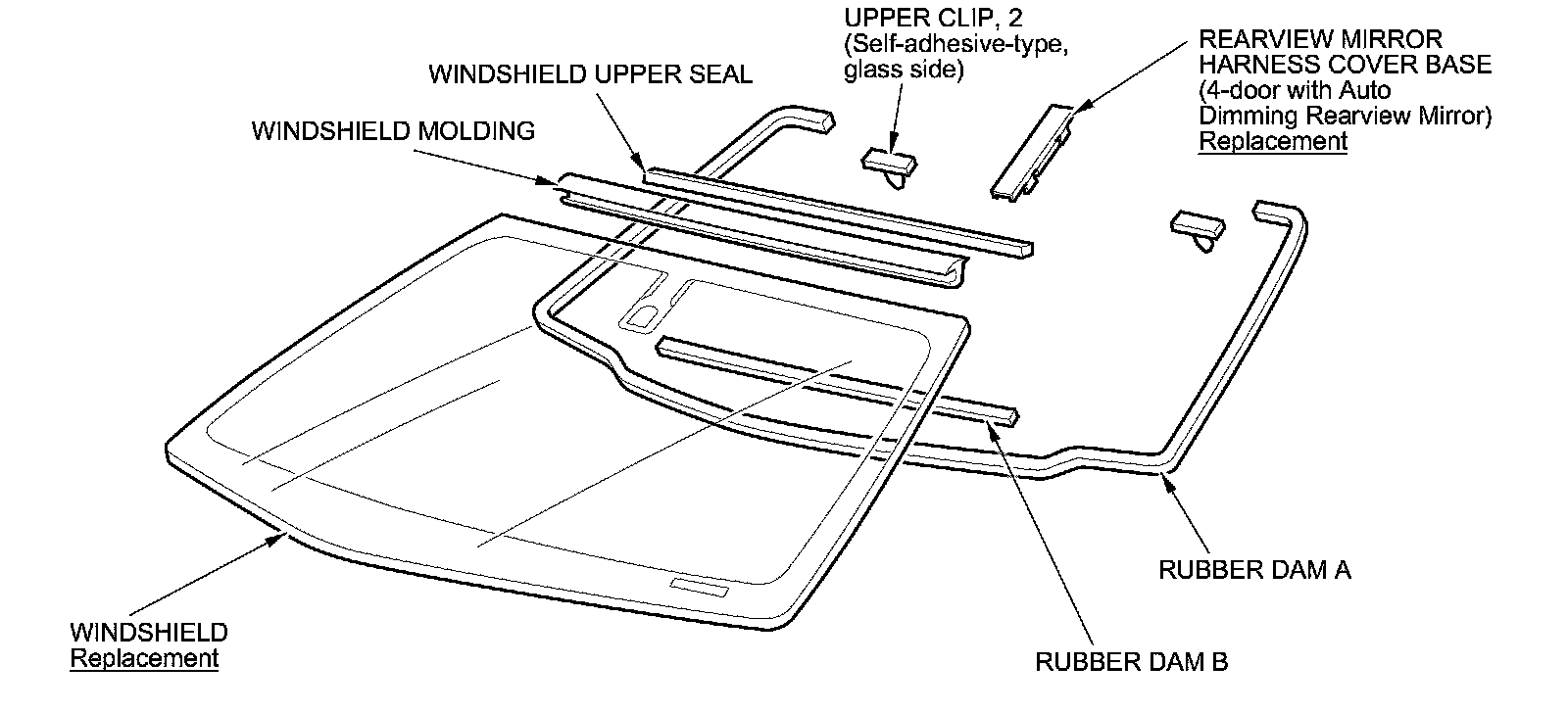 UPPER CLIP, 2
(Self-adhesive-type, glass side)

REARVIEW MIRROR HARNESS COVER BASE
(4-door with Auto Dimming Rearview Mirror)
Replacement

WINDSHIELD UPPER SEAL

WINDSHIELD MOLDING

RUBBER DAM A

RUBBER DAM B

WINDSHIELD
Replacement