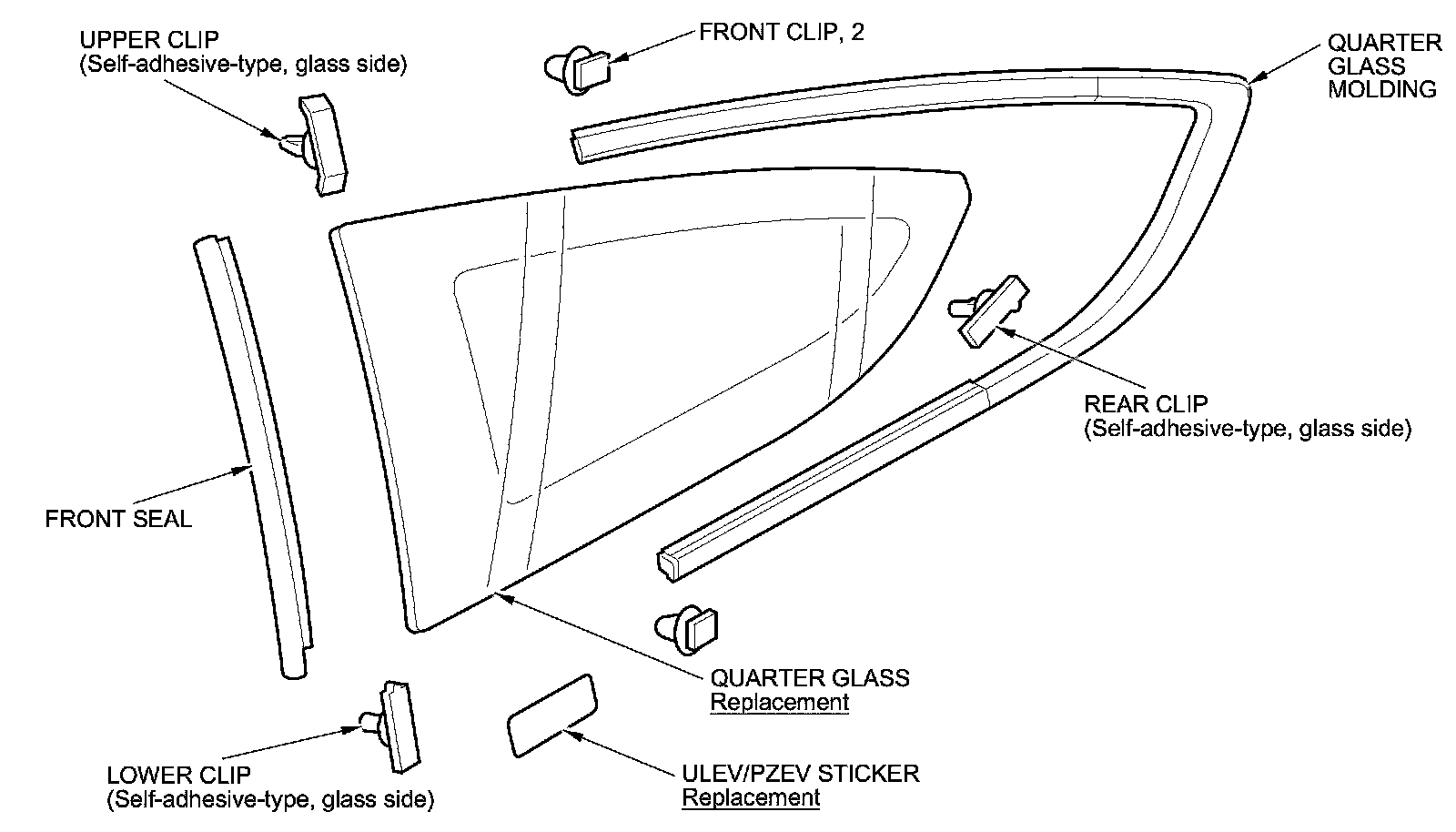 UPPER CLIP
(Self-adhesive-type, glass side)

FRONT CLIP, 2

QUARTER GLASS MOLDING

REAR CLIP
(Self-adhesive-type, glass side)

FRONT SEAL

QUARTER GLASS
Replacement

LOWER CLIP
(Self-adhesive-type, glass side)

ULEV/PZEV STICKER
Replacement