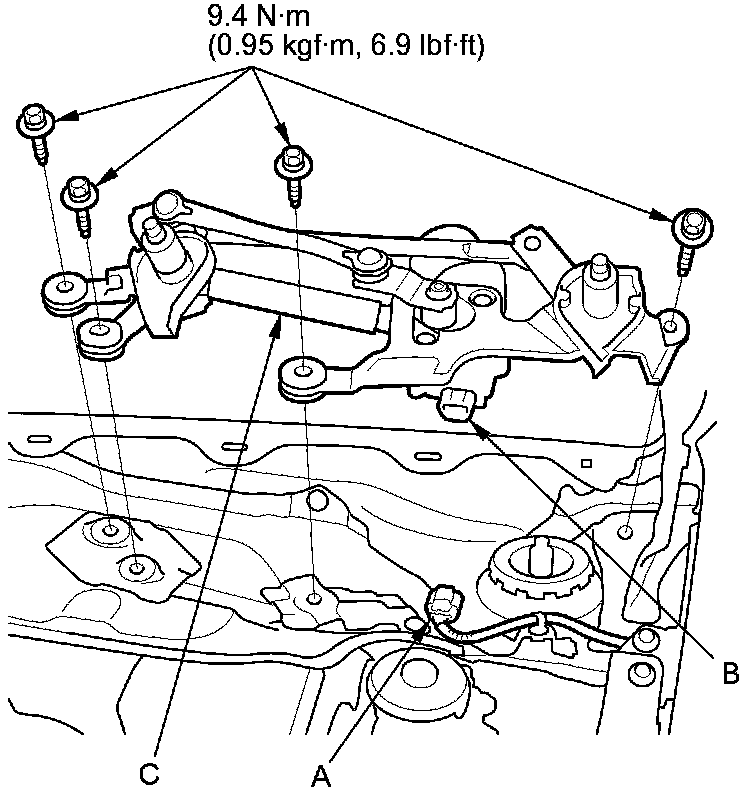 9.4 N·m
(0.95 kgf·m, 6.9 lbf·ft)

B

C

A