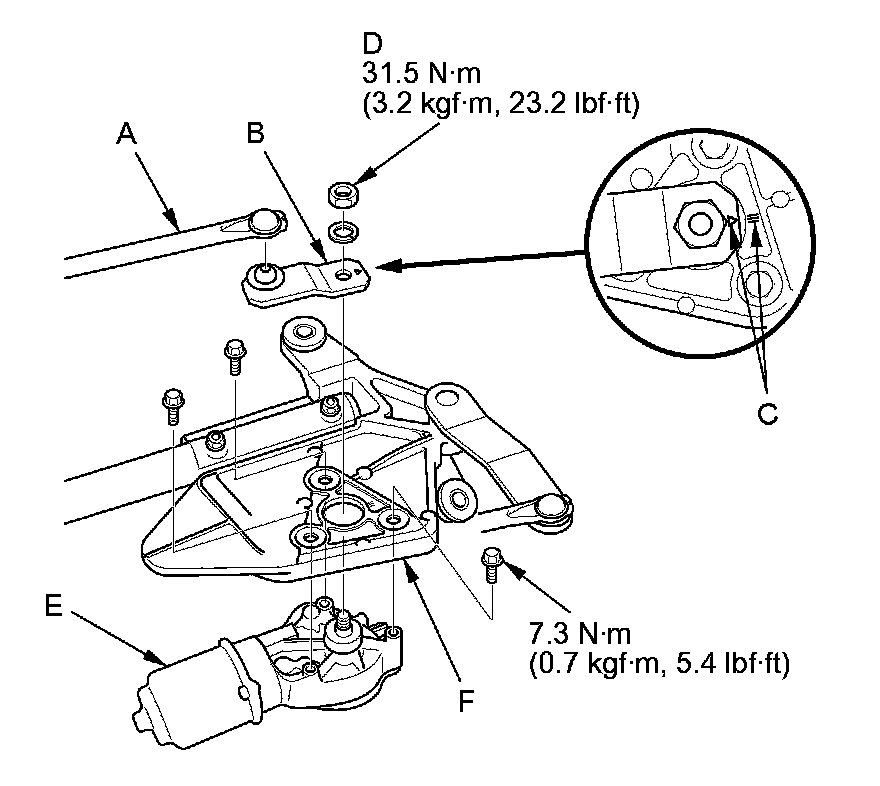 D
31.5 N·m
(3.2 kgf·m, 23.2 lbf·ft)

A

B

C

E

F

7.3 N·m
(0.7 kgf·m, 5.4 lbf·ft)