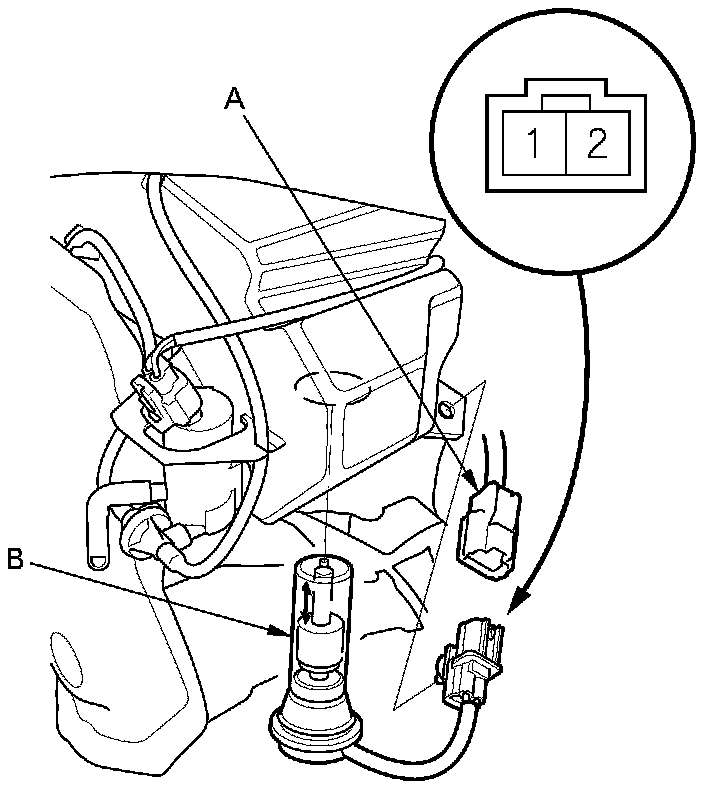 A
1 2
B