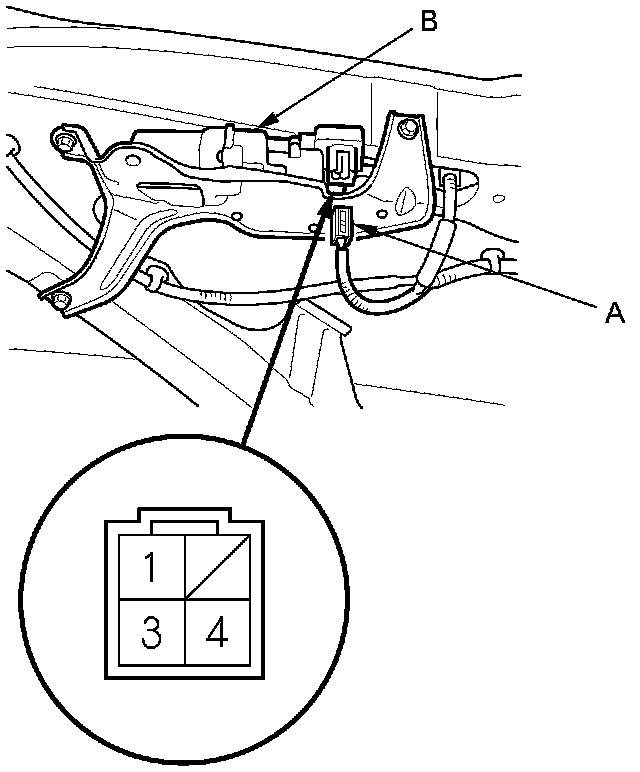 B

A

1

3 4