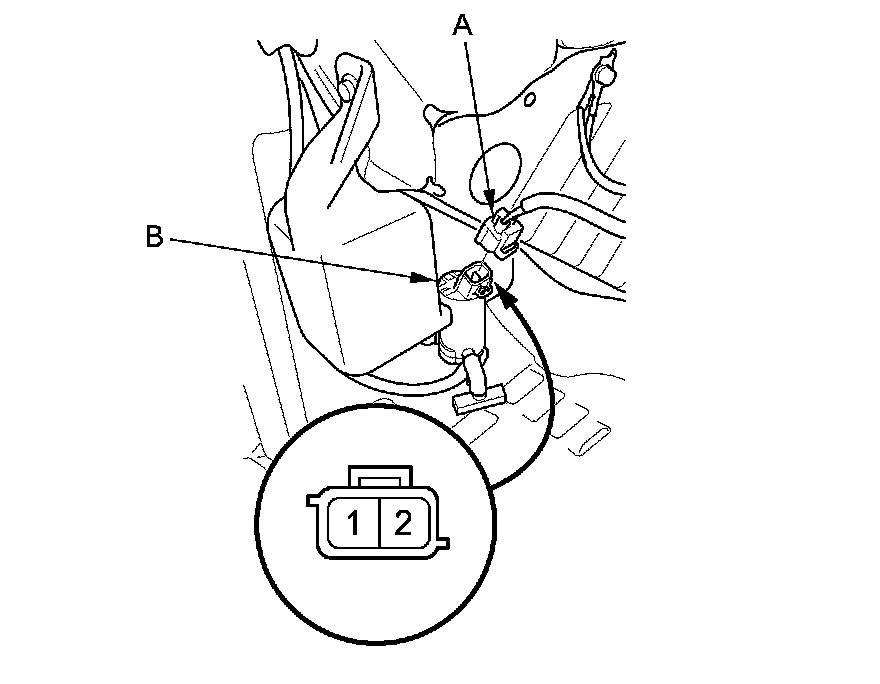 A
B
1
2