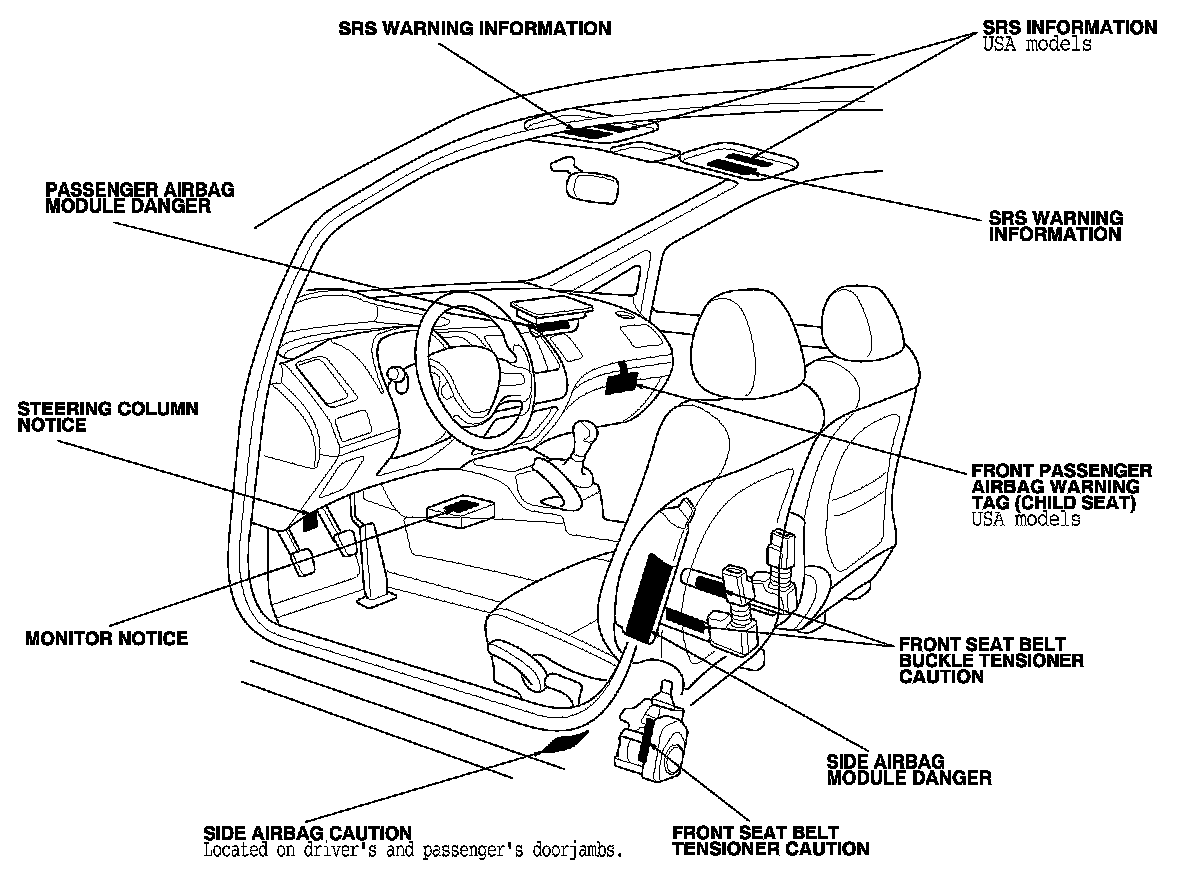 SRS WARNING INFORMATION

SRS INFORMATION
USA models

PASSENGER AIRBAG MODULE DANGER

SRS WARNING INFORMATION

STEERING COLUMN NOTICE

FRONT PASSENGER AIRBAG WARNING TAG (CHILD SEAT)
USA models

MONITOR NOTICE

FRONT SEAT BELT BUCKLE TENSIONER CAUTION

SIDE AIRBAG MODULE DANGER

SIDE AIRBAG CAUTION
Located on driver's and passenger's doorjambs.

FRONT SEAT BELT TENSIONER CAUTION