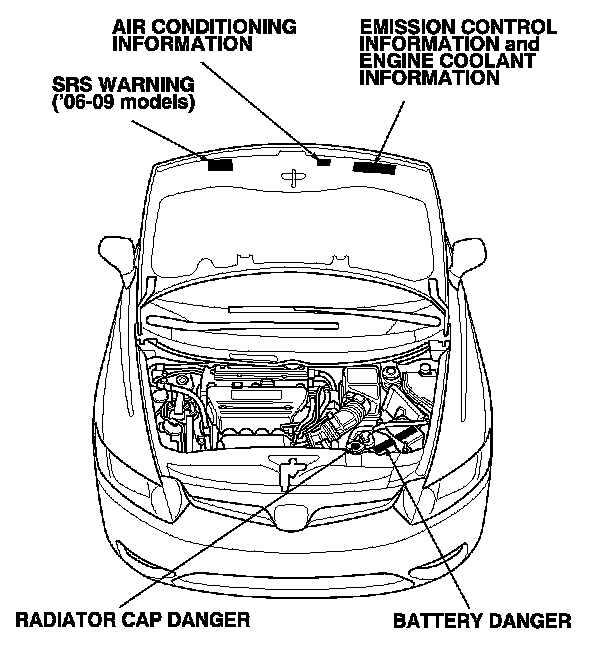 AIR CONDITIONING INFORMATION

EMISSION CONTROL INFORMATION and ENGINE COOLANT INFORMATION

SRS WARNING ('06-09 models)

RADIATOR CAP DANGER

BATTERY DANGER