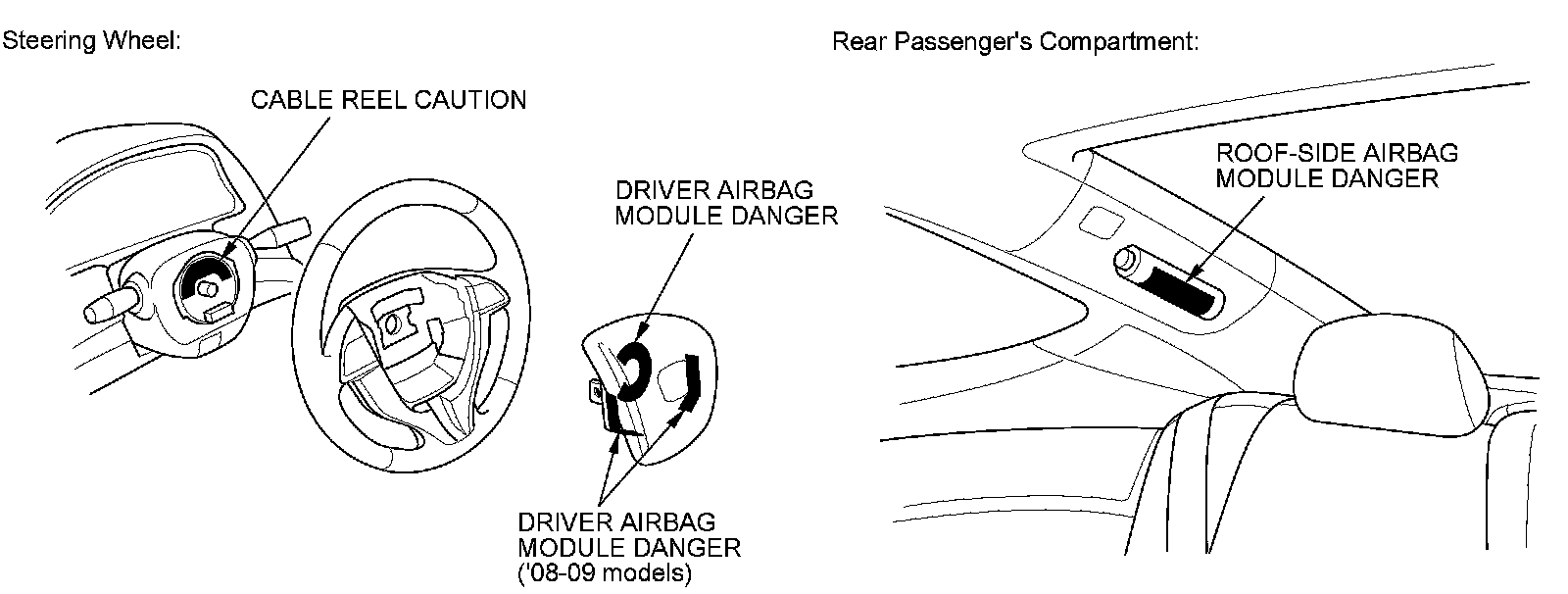 Steering Wheel:

CABLE REEL CAUTION

DRIVER AIRBAG MODULE DANGER

DRIVER AIRBAG MODULE DANGER ('08-09 models)

Rear Passenger's Compartment:

ROOF-SIDE AIRBAG MODULE DANGER