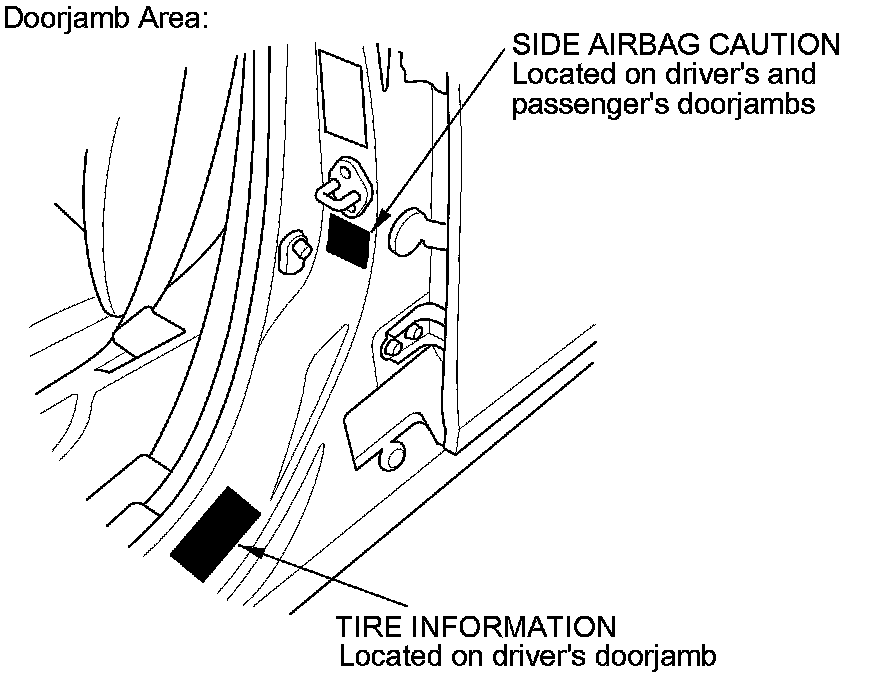 Doorjamb Area:

SIDE AIRBAG CAUTION
Located on driver's and passenger's doorjambs

TIRE INFORMATION
Located on driver's doorjamb